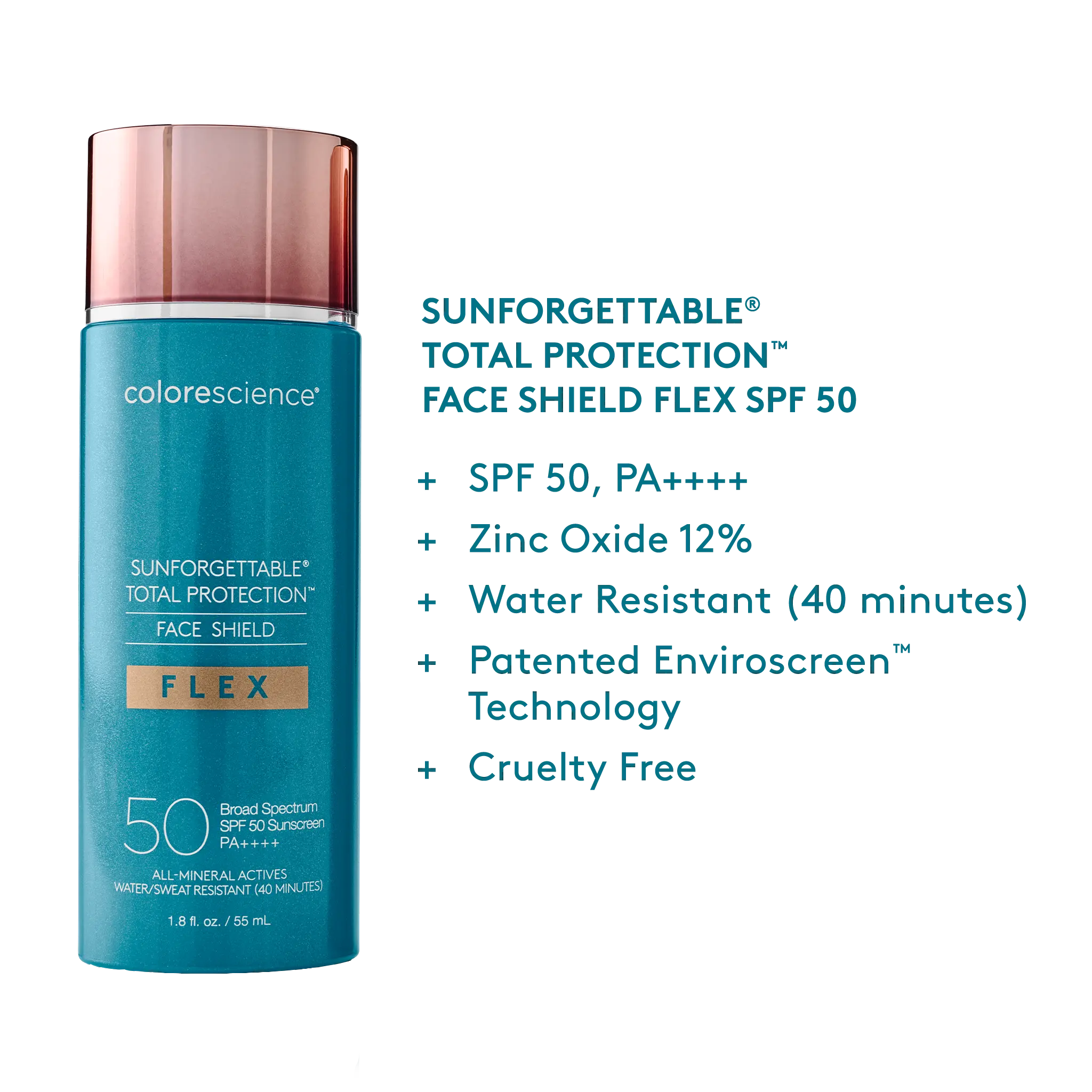 colorescience®

SUNFORGETTABLE®
TOTAL PROTECTION™
FACE SHIELD
FLEX

50 Broad Spectrum SPF 50 Sunscreen PA++++

ALL-MINERAL ACTIVES
WATER/SWEAT RESISTANT (40 MINUTES)

1.8 fl. oz. / 55 mL

SUNFORGETTABLE®
TOTAL PROTECTION™
FACE SHIELD FLEX SPF 50

+ SPF 50, PA++++
+ Zinc Oxide 12%
+ Water Resistant (40 minutes)
+ Patented Enviroscreen™ Technology
+ Cruelty Free